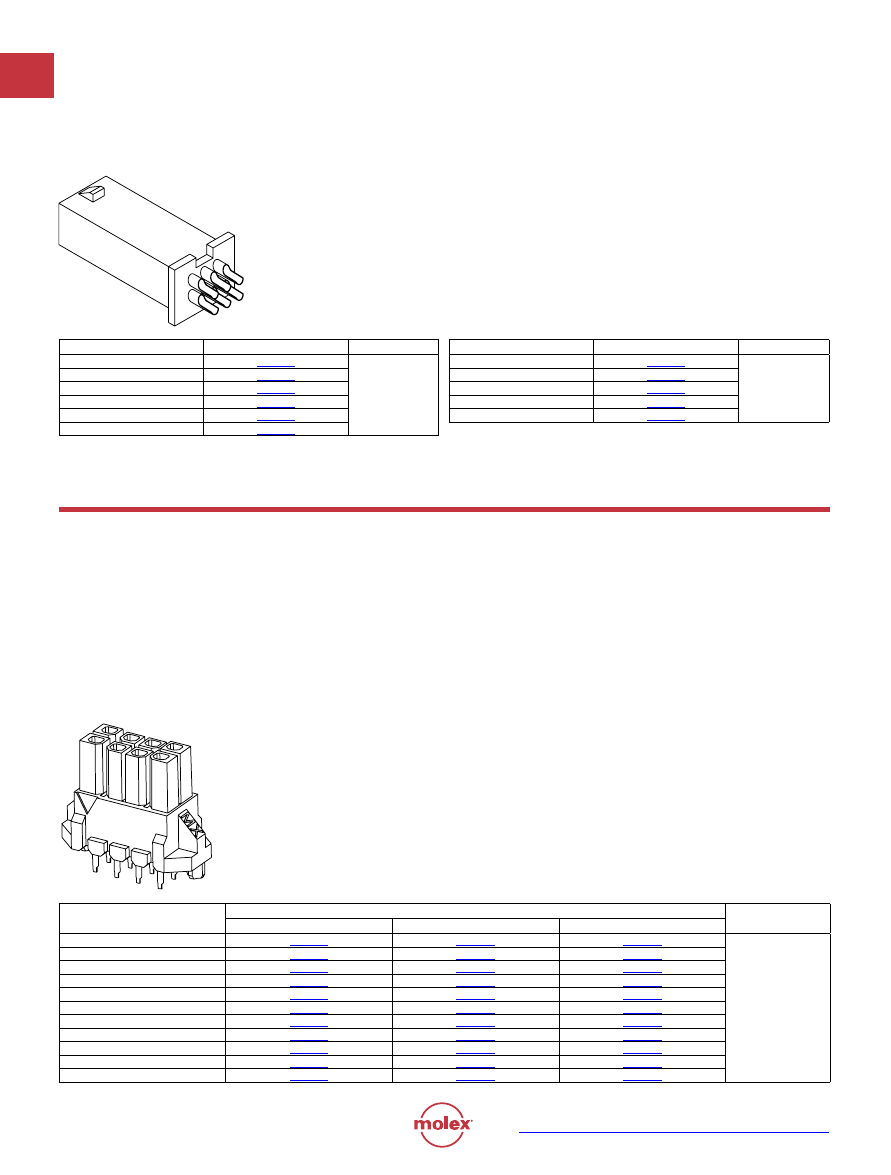 molex